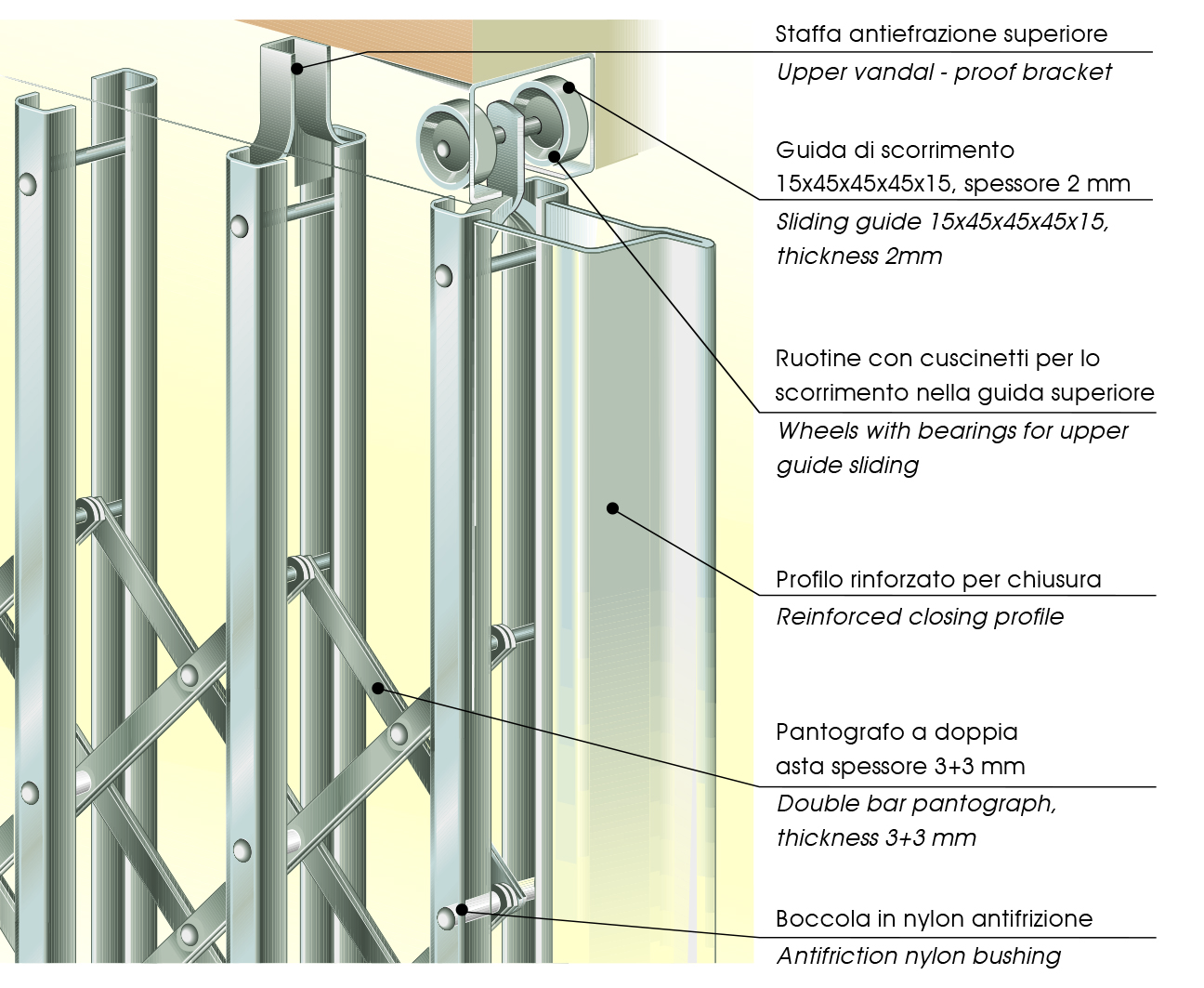 Staffa antiefrazione superiore
Upper vandal - proof bracket

Guida di scorrimento 15x45x45x45x15, spessore 2 mm
Sliding guide 15x45x45x45x15, thickness 2mm

Ruotine con cuscinetti per lo scorrimento nella guida superiore
Wheels with bearings for upper guide sliding

Profilo rinforzato per chiusura
Reinforced closing profile

Pantografo a doppia asta spessore 3+3 mm
Double bar pantograph, thickness 3+3 mm

Boccola in nylon antifrizione
Antifriction nylon bushing